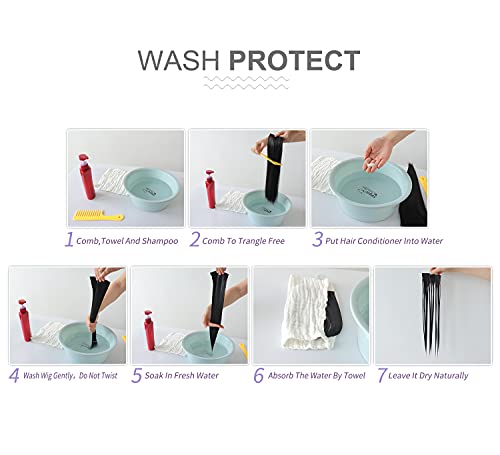 WASH PROTECT

1 Comb,Towel And Shampoo

2 Comb To Trangle Free

3 Put Hair Conditioner Into Water

4 Wash Wig Gently, Do Not Twist

5 Soak In Fresh Water

6 Absorb The Water By Towel

7 Leave It Dry Naturally